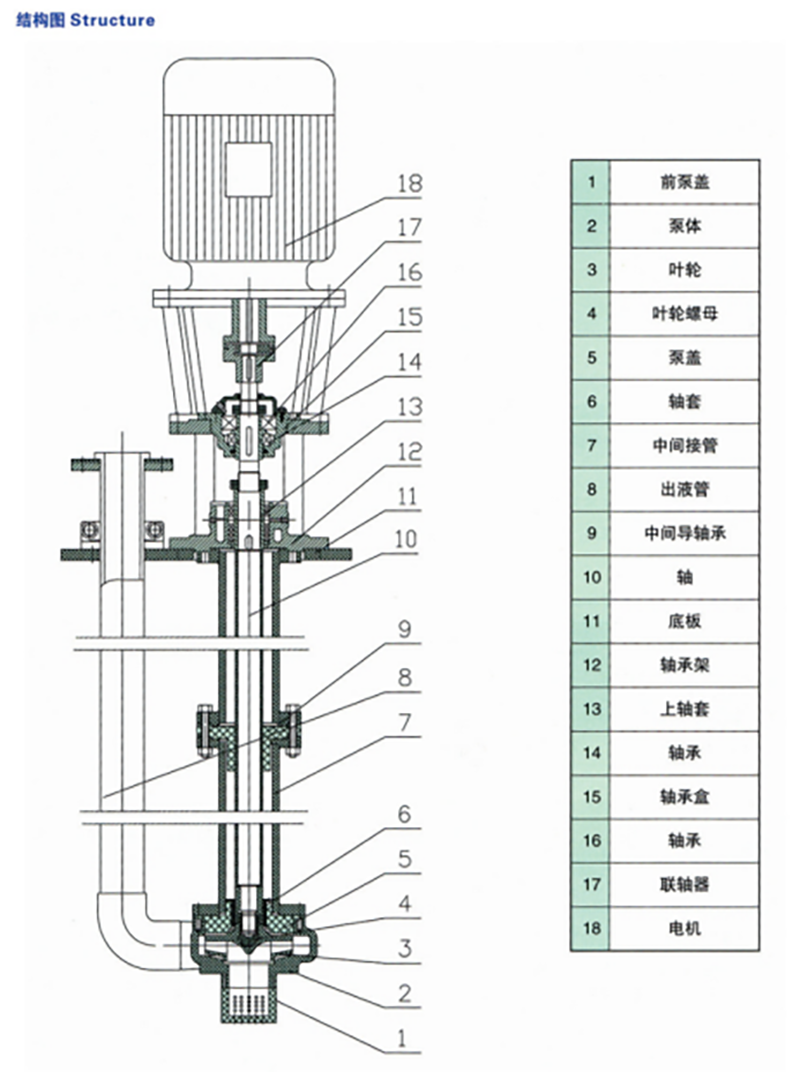 结构图 Structure

18
17
16
15
14
13
12
11
10
9
8
7
6
5
4
3
2
1

| 1 | 前泵盖 |
|---|---|
| 2 | 泵体 |
| 3 | 叶轮 |
| 4 | 叶轮螺母 |
| 5 | 泵盖 |
| 6 | 轴套 |
| 7 | 中间接管 |
| 8 | 出液管 |
| 9 | 中间导轴承 |
| 10 | 轴 |
| 11 | 底板 |
| 12 | 轴承架 |
| 13 | 上轴套 |
| 14 | 轴承 |
| 15 | 轴承盒 |
| 16 | 轴承 |
| 17 | 联轴器 |
| 18 | 电机 |